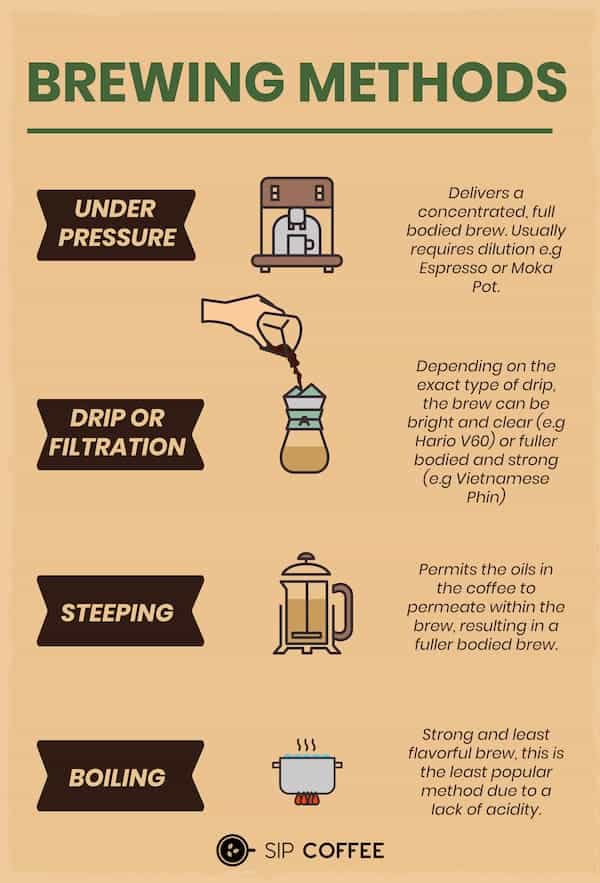 BREWING METHODS

UNDER PRESSURE

Delivers a concentrated, full bodied brew. Usually requires dilution e.g Espresso or Moka Pot.

DRIP OR FILTRATION

Depending on the exact type of drip, the brew can be bright and clear (e.g Hario V60) or fuller bodied and strong (e.g Vietnamese Phin)

STEEPING

Permits the oils in the coffee to permeate within the brew, resulting in a fuller bodied brew.

BOILING

Strong and least flavorful brew, this is the least popular method due to a lack of acidity.

SIP COFFEE