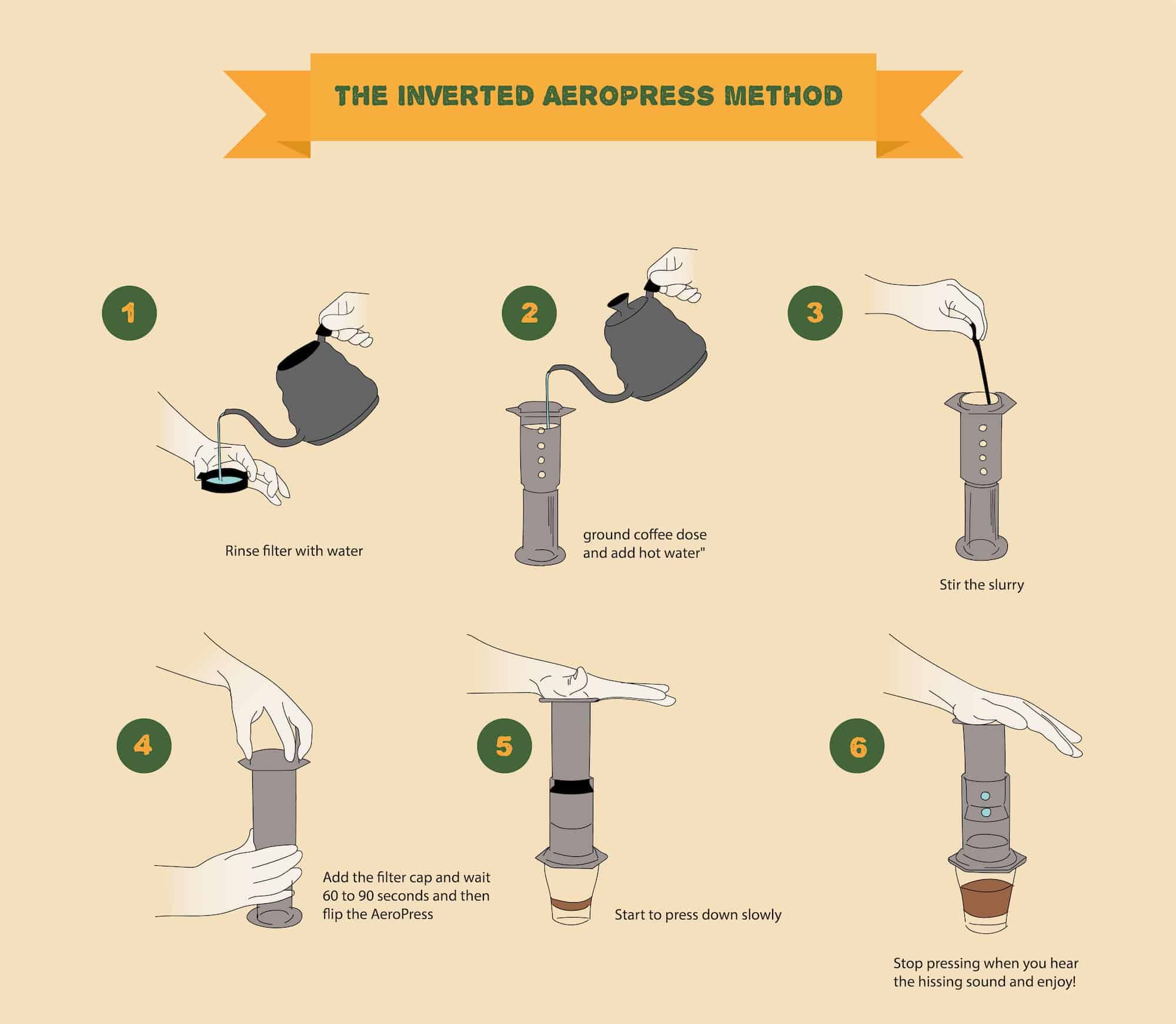 THE INVERTED AEROPRESS METHOD

1

Rinse filter with water

2

ground coffee dose and add hot water"

3

Stir the slurry

4

Add the filter cap and wait 60 to 90 seconds and then flip the AeroPress

5

Start to press down slowly

6

Stop pressing when you hear the hissing sound and enjoy!