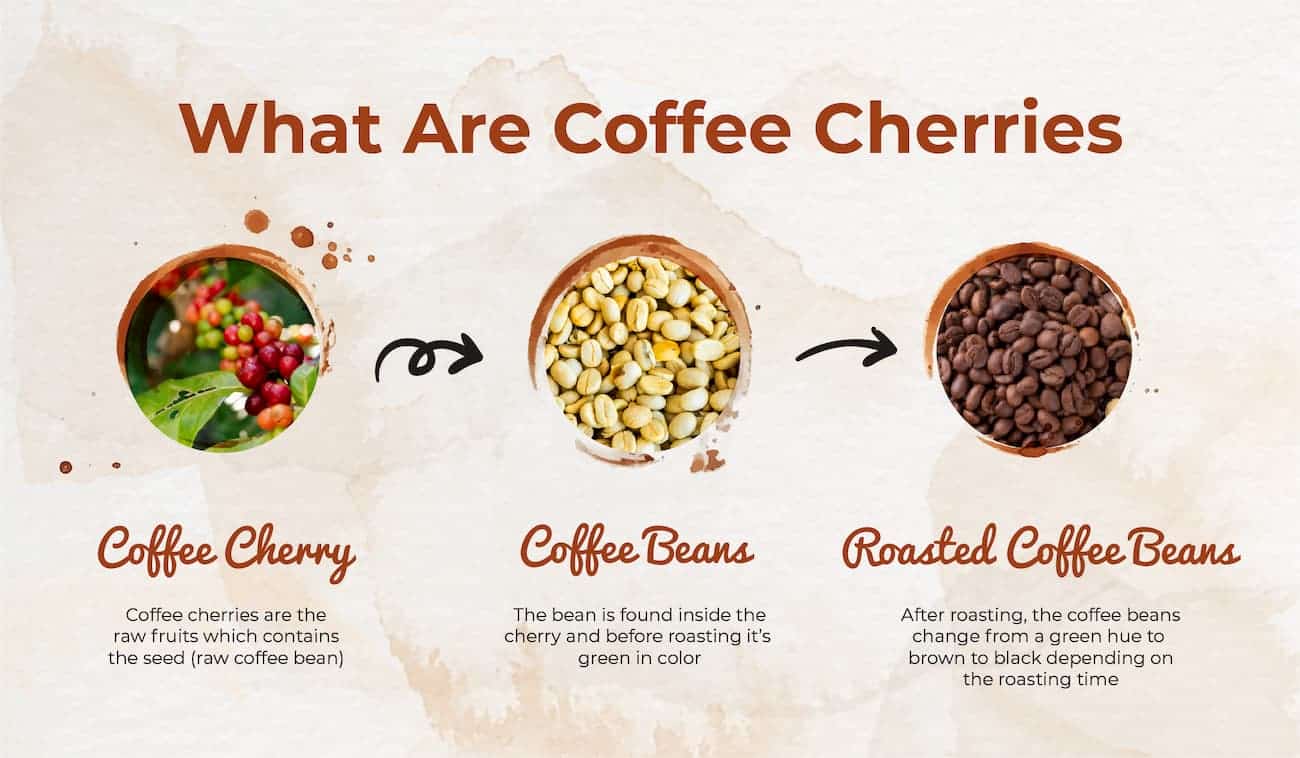 What Are Coffee Cherries

Coffee Cherry

Coffee cherries are the raw fruits which contains the seed (raw coffee bean)

Coffee Beans

The bean is found inside the cherry and before roasting it's green in color

Roasted Coffee Beans

After roasting, the coffee beans change from a green hue to brown to black depending on the roasting time